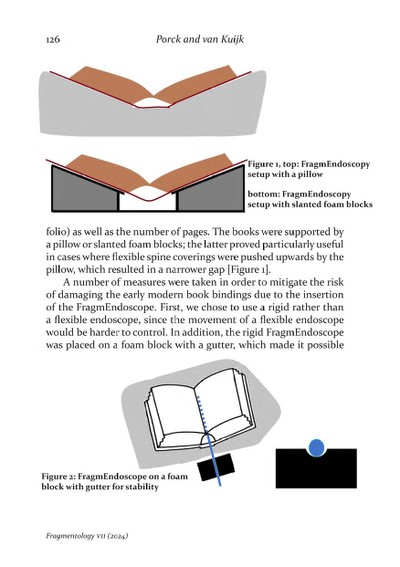 126 Porck and van Kuijk

Figure 1, top: FragmEndoscopy setup with a pillow

bottom: FragmEndoscopy setup with slanted foam blocks

folio) as well as the number of pages. The books were supported by a pillow or slanted foam blocks; the latter proved particularly useful in cases where flexible spine coverings were pushed upwards by the pillow, which resulted in a narrower gap [Figure 1].

A number of measures were taken in order to mitigate the risk of damaging the early modern book bindings due to the insertion of the FragmEndoscope. First, we chose to use a rigid rather than a flexible endoscope, since the movement of a flexible endoscope would be harder to control. In addition, the rigid FragmEndoscope was placed on a foam block with a gutter, which made it possible

Figure 2: FragmEndoscope on a foam block with gutter for stability

Fragmentology VII (2024)